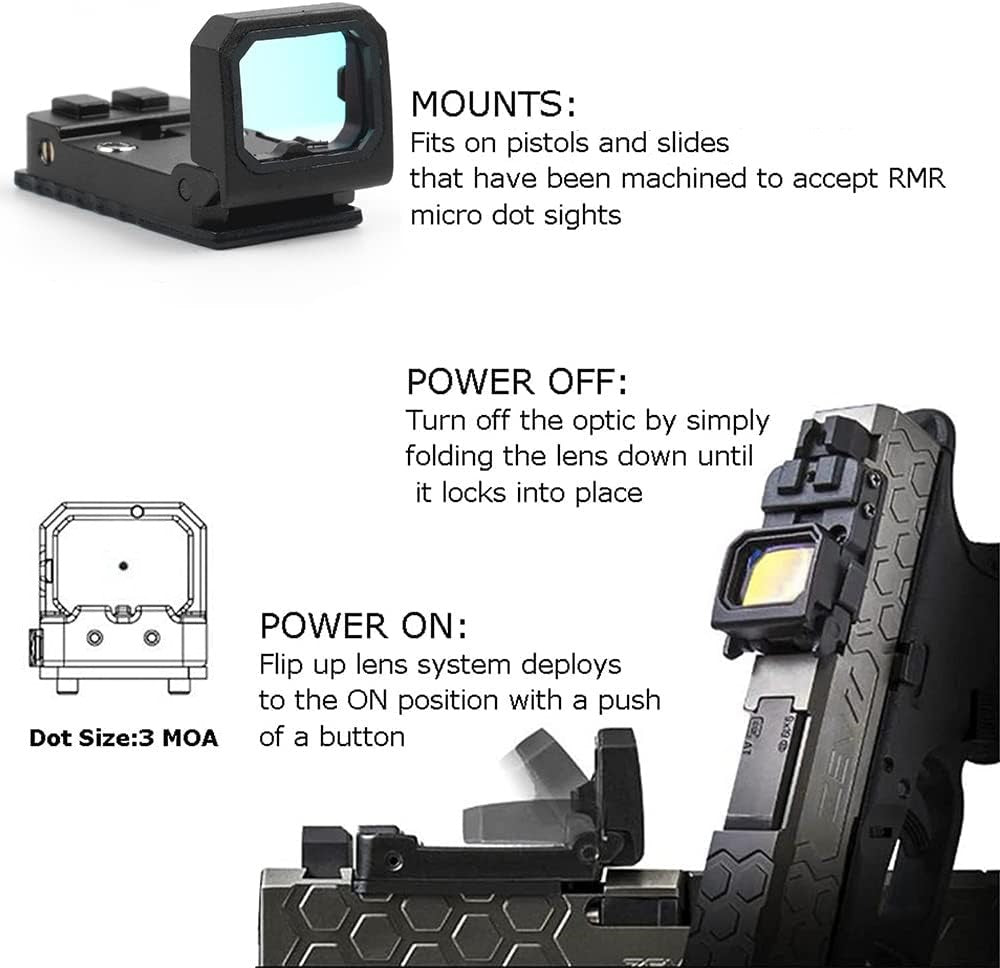 MOUNTS:
Fits on pistols and slides that have been machined to accept RMR micro dot sights

POWER OFF:
Turn off the optic by simply folding the lens down until it locks into place

POWER ON:
Flip up lens system deploys to the ON position with a push of a button

Dot Size:3 MOA